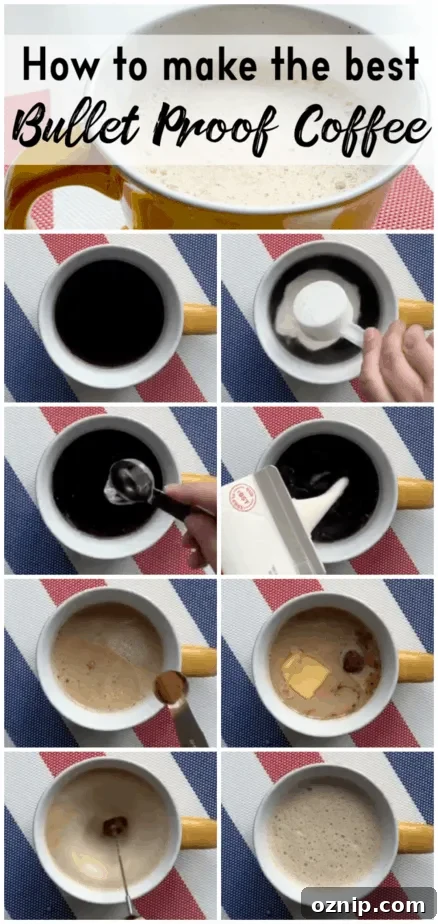 How to make the best
Bullet Proof Coffee

oznip.com