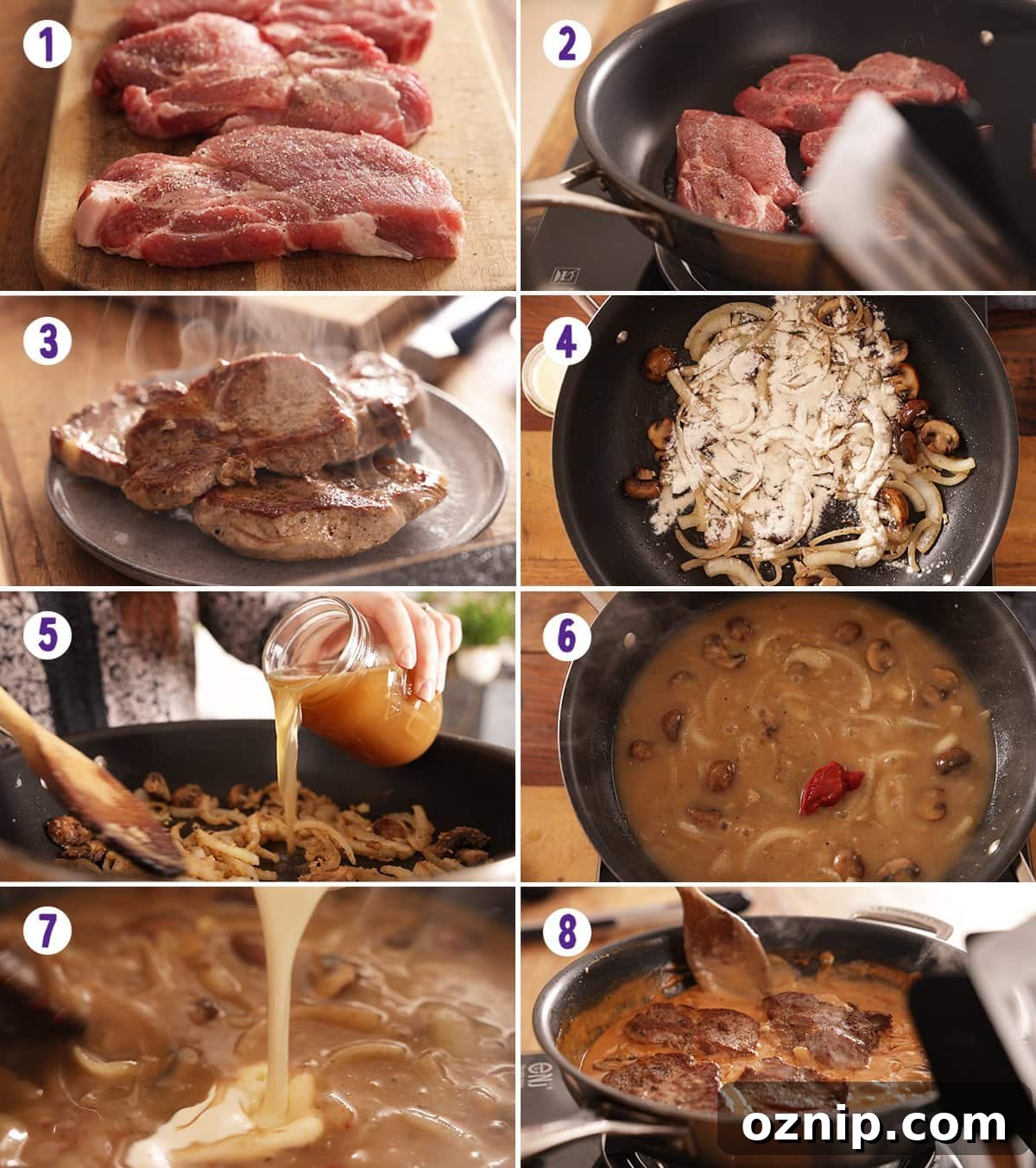 1
2
3
4
5
6
7
8
oznip.com