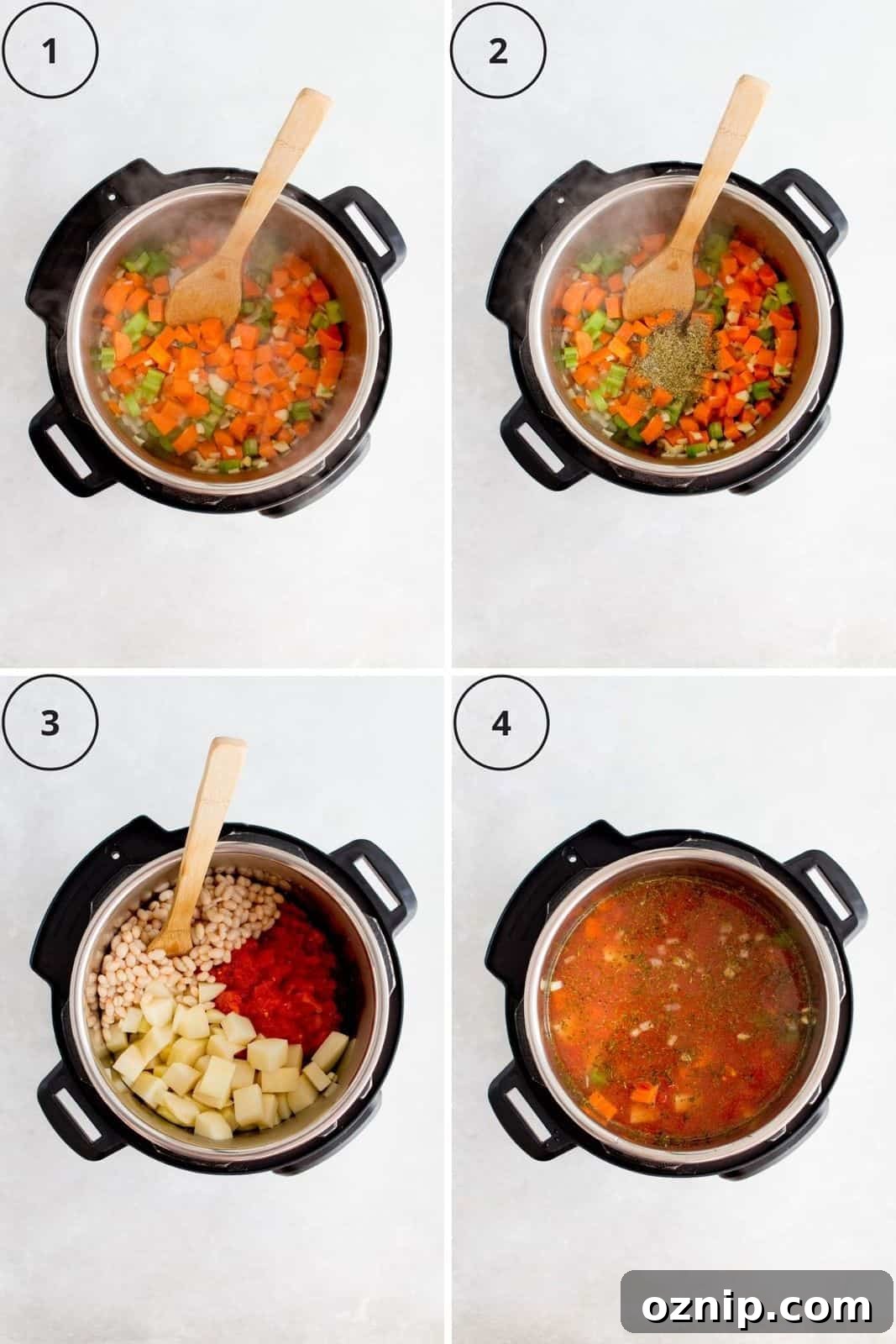 1

2

3

4

oznip.com