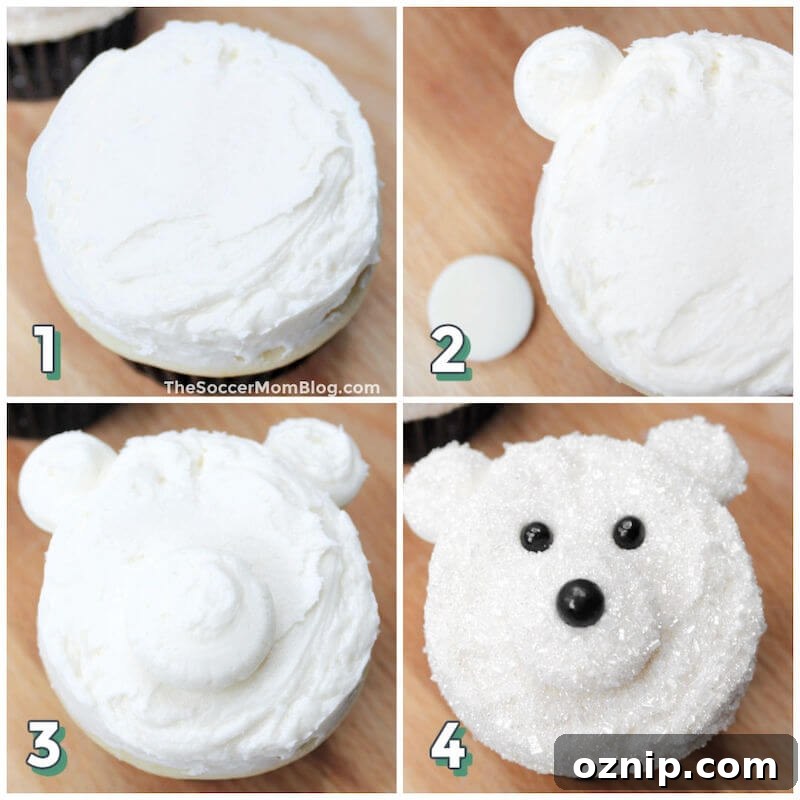 1

TheSoccerMomBlog.com

2

3

4

oznip.com